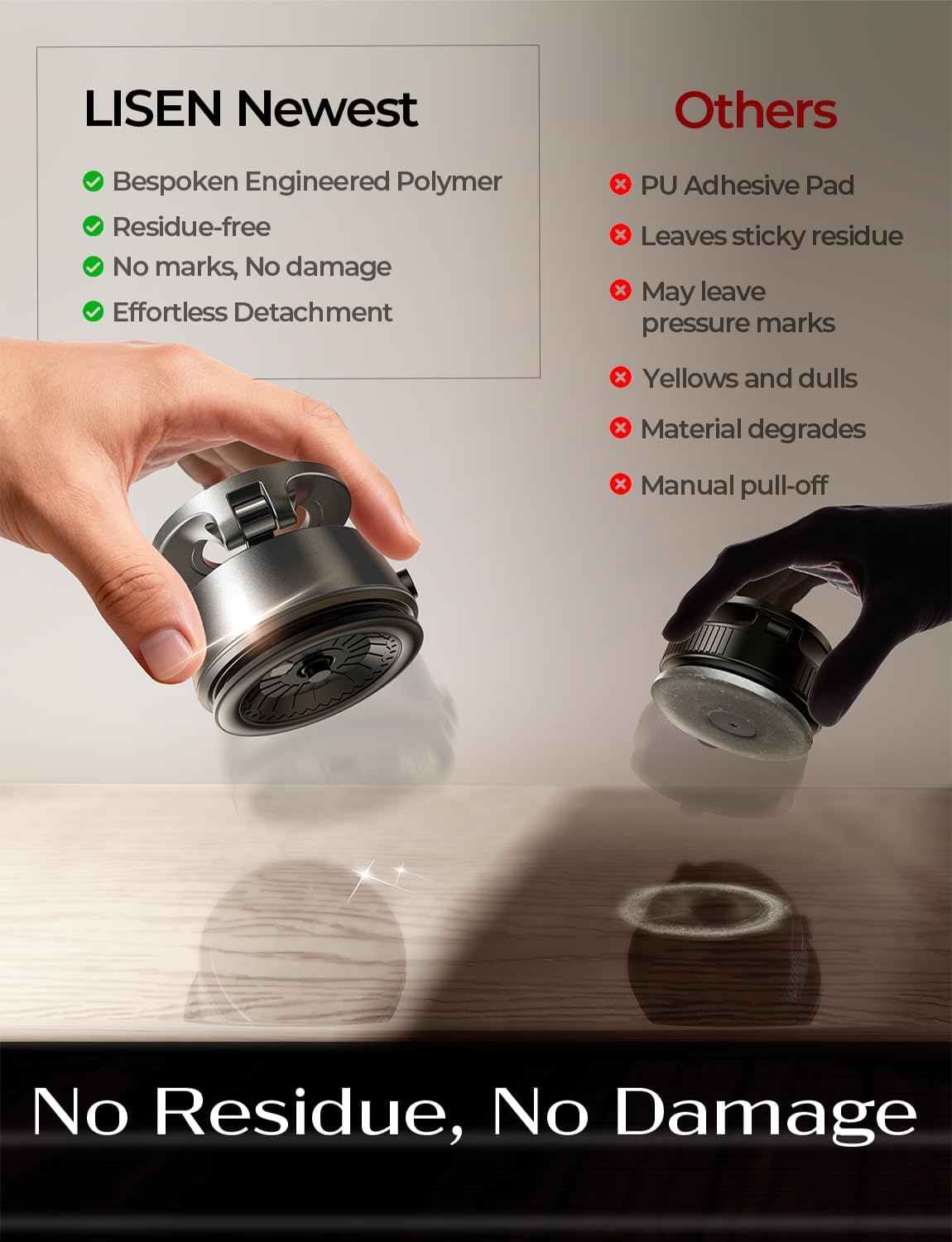 LISEN Newest

Bespoken Engineered Polymer
Residue-free
No marks, No damage
Effortless Detachment

Others

PU Adhesive Pad
Leaves sticky residue
May leave pressure marks
Yellows and dulls
Material degrades
Manual pull-off

No Residue, No Damage